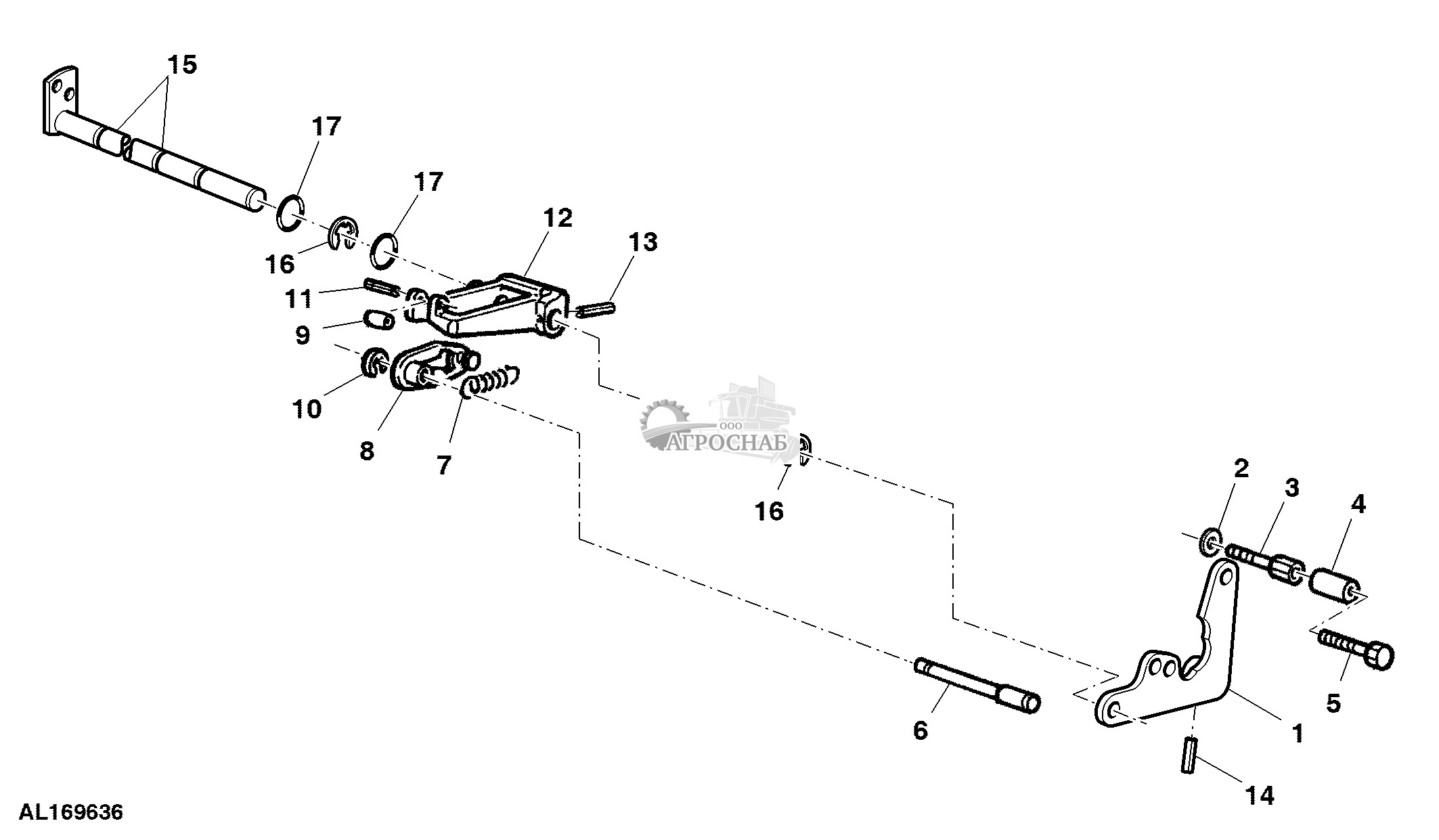 15
17
17
12
13
16
11
9
10
8
7
ООО
АГРОСНАБ
16
2
3
4
5
6
1
14
AL169636